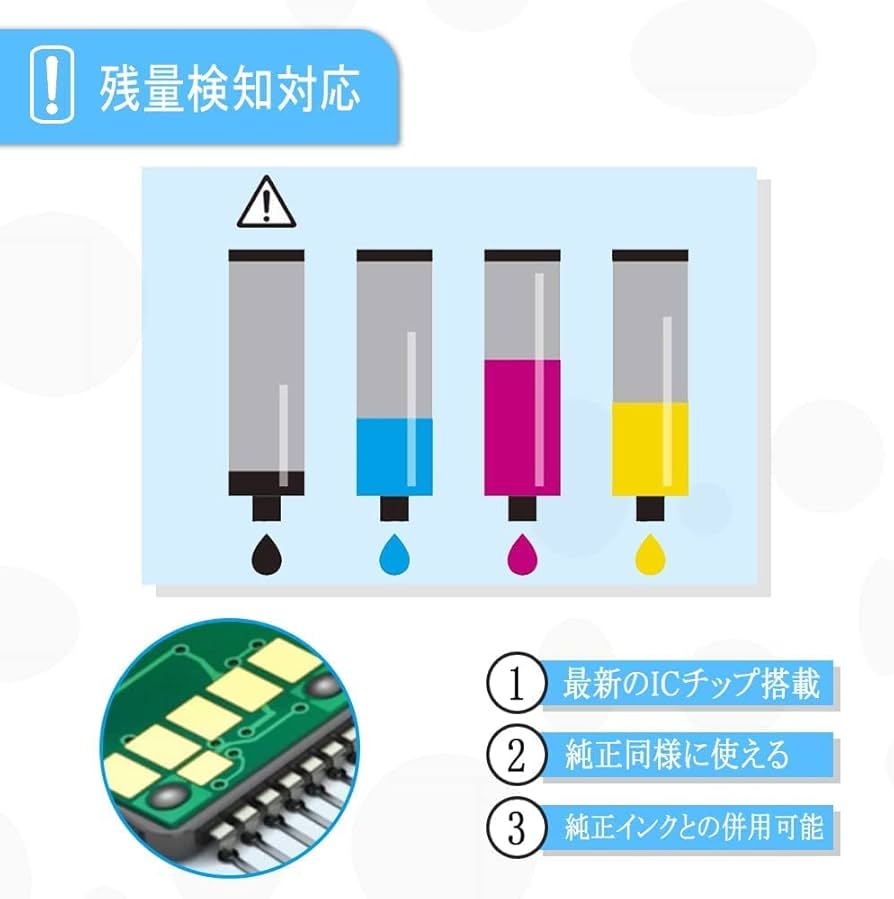 残量検知対応

1 最新のICチップ搭載

2 純正同様に使える

3 純正インクとの併用可能